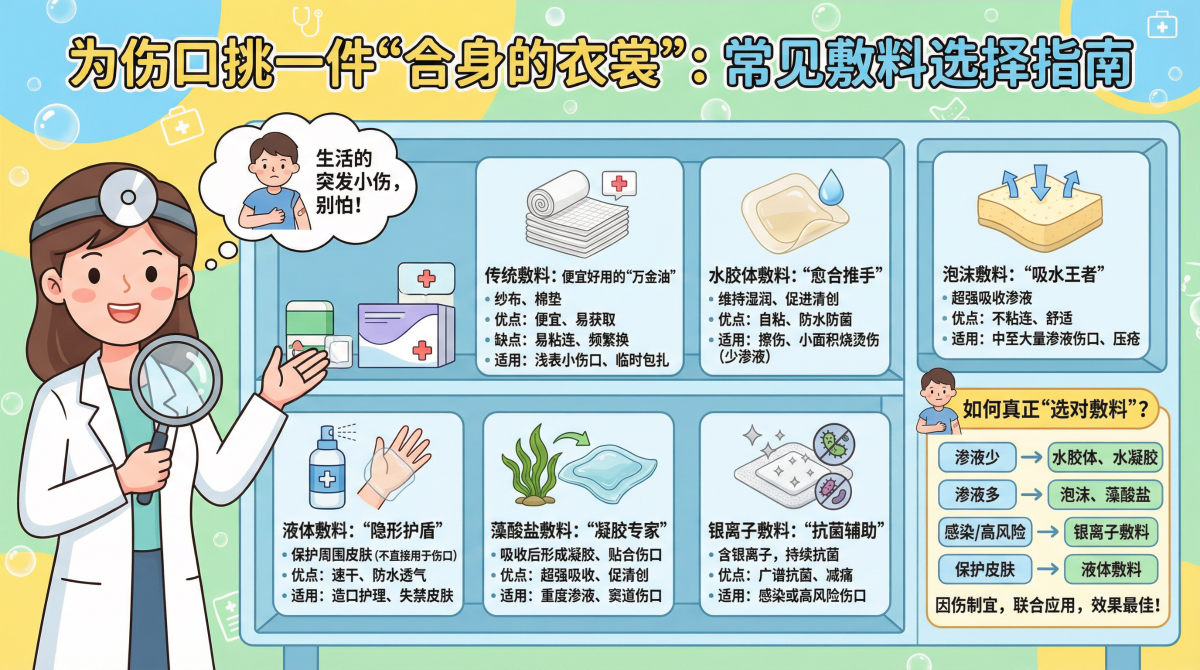 为伤口挑一件“合身的衣裳”：常见敷料选择指南

生活的突发小伤，别怕！

传统敷料：便宜好用的“万金油”
• 纱布、棉垫
• 优点：便宜、易获取
• 缺点：易粘连、频繁换
• 适用：浅表小伤口、临时包扎

水胶体敷料：“愈合推手”
• 维持湿润、促进清创
• 优点：自粘、防水防菌
• 适用：擦伤、小面积烧烫伤（少渗液）

泡沫敷料：“吸水王者”
• 超强吸收渗液
• 优点：不粘连、舒适
• 适用：中至大量渗液伤口、压疮

液体敷料：“隐形护盾”
• 保护周围皮肤（不直接用于伤口）
• 优点：速干、防水透气
• 适用：造口护理、失禁皮肤

藻酸盐敷料：“凝胶专家”
• 吸收后形成凝胶、贴合伤口
• 优点：超强吸收、促清创
• 适用：重度渗液、窦道伤口

银离子敷料：“抗菌辅助”
• 含银离子，持续抗菌
• 优点：广谱抗菌、减痛
• 适用：感染或高风险伤口

如何真正“选对敷料”？
渗液少 → 水胶体、水凝胶
渗液多 → 泡沫、藻酸盐
感染/高风险 → 银离子敷料
保护皮肤 → 液体敷料
因伤制宜，联合应用，效果最佳！